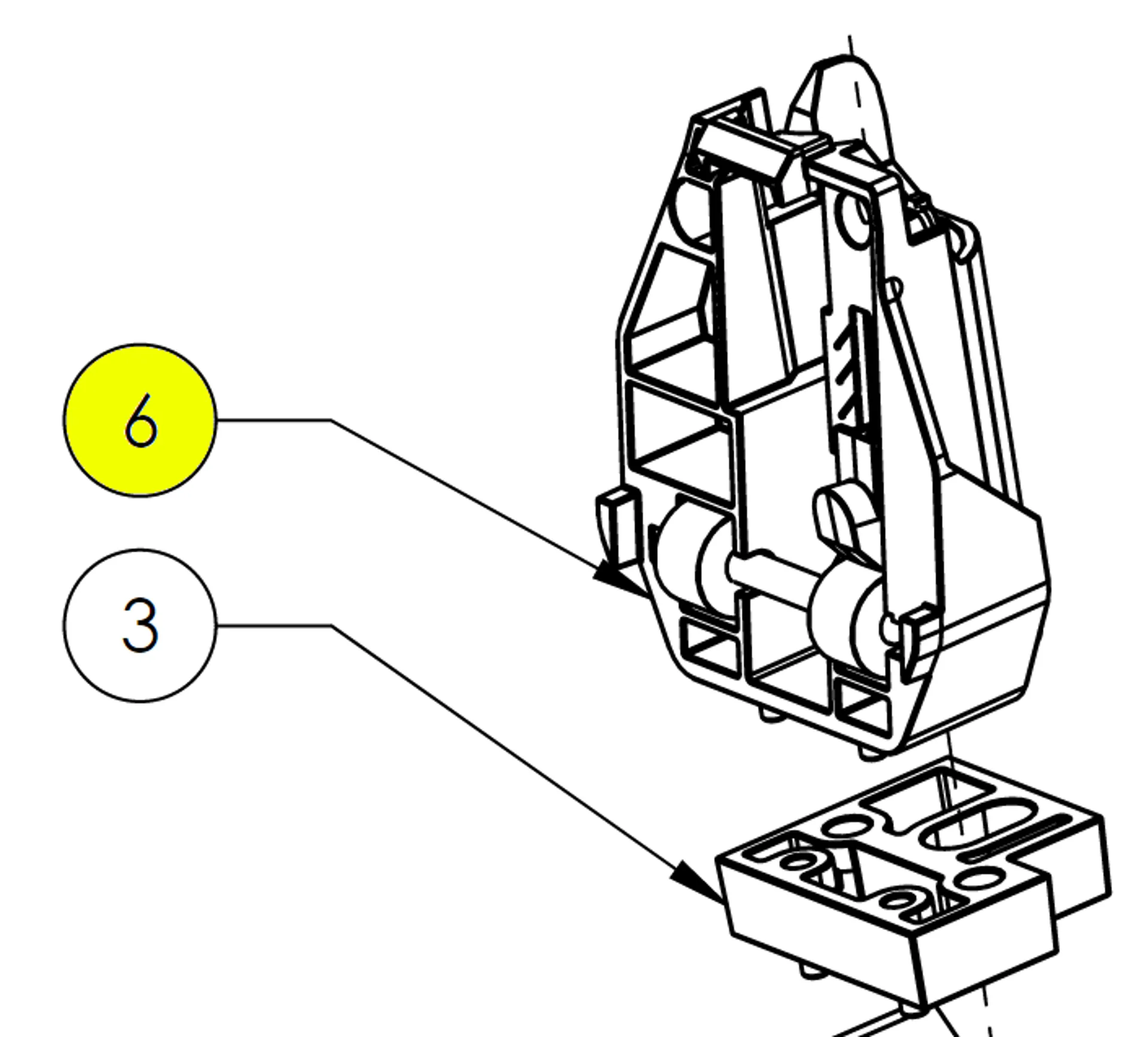 6

3