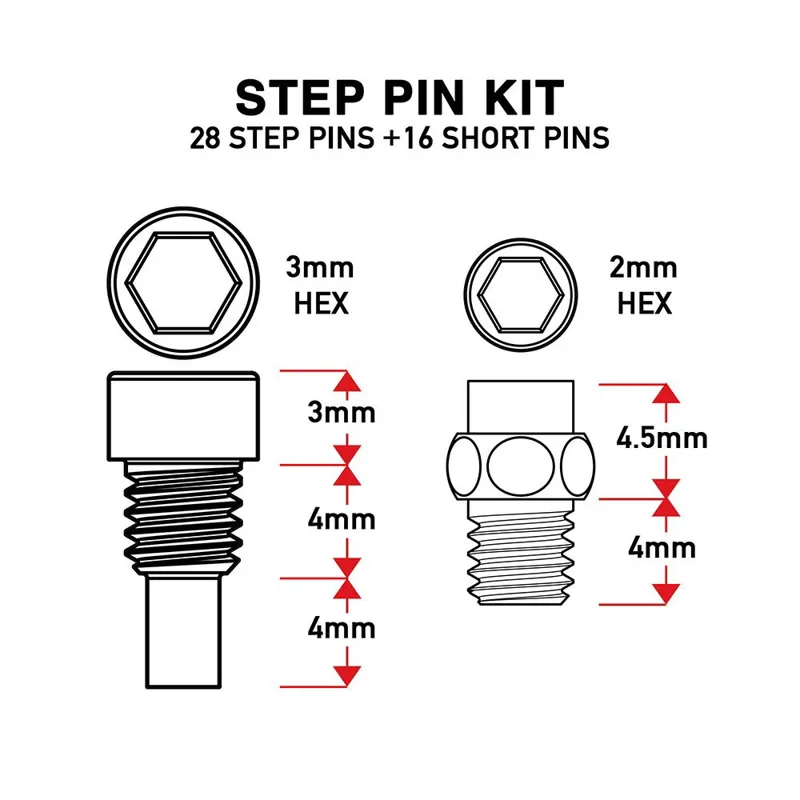 STEP PIN KIT
28 STEP PINS +16 SHORT PINS

3mm
HEX

3mm

4mm

4mm

2mm
HEX

4.5mm

4mm