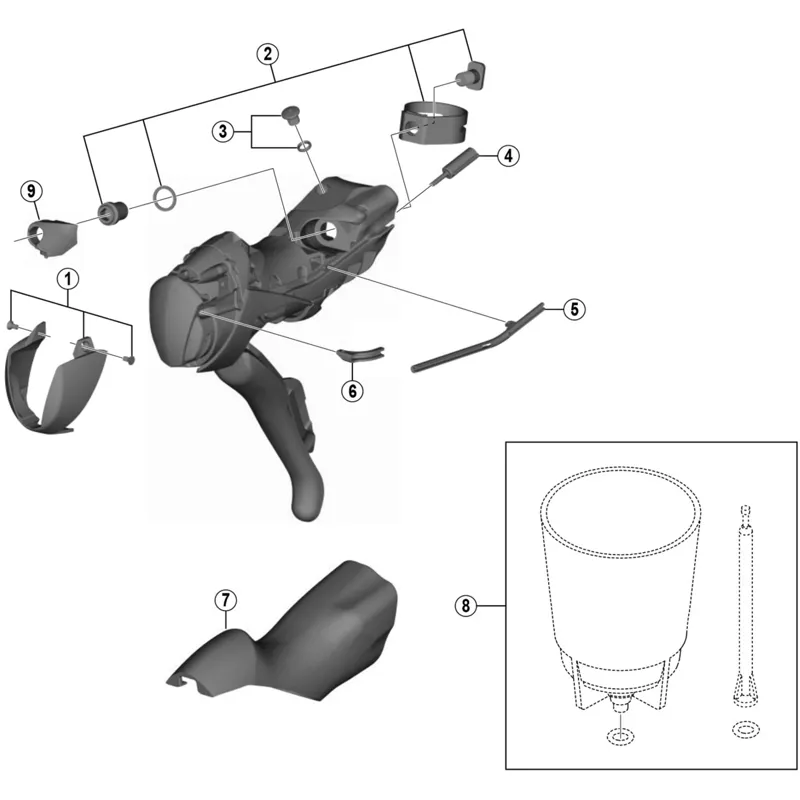 2
3
4
9
1
5
6
7
8